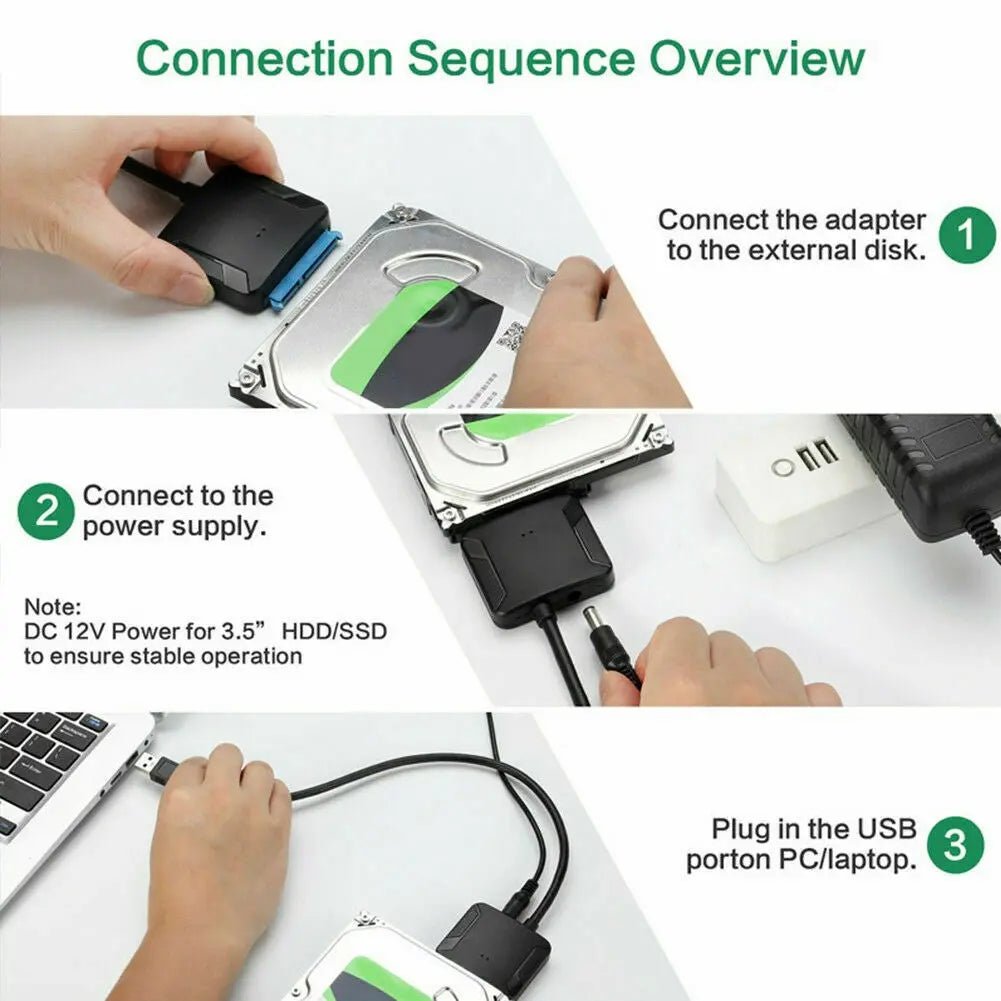 Connection Sequence Overview

Connect the adapter to the external disk. 1

2 Connect to the power supply.

Note:
DC 12V Power for 3.5” HDD/SSD to ensure stable operation

Plug in the USB porton PC/laptop. 3