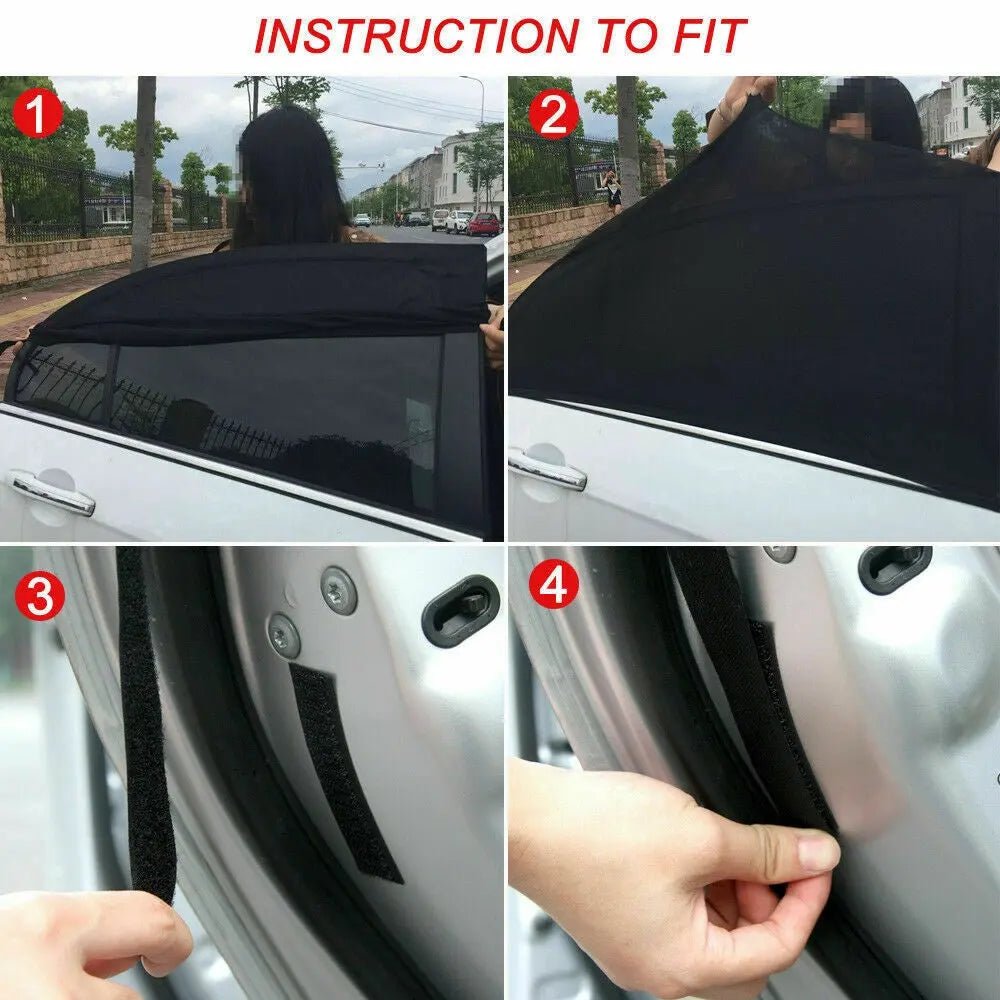 INSTRUCTION TO FIT

1

2

3

4