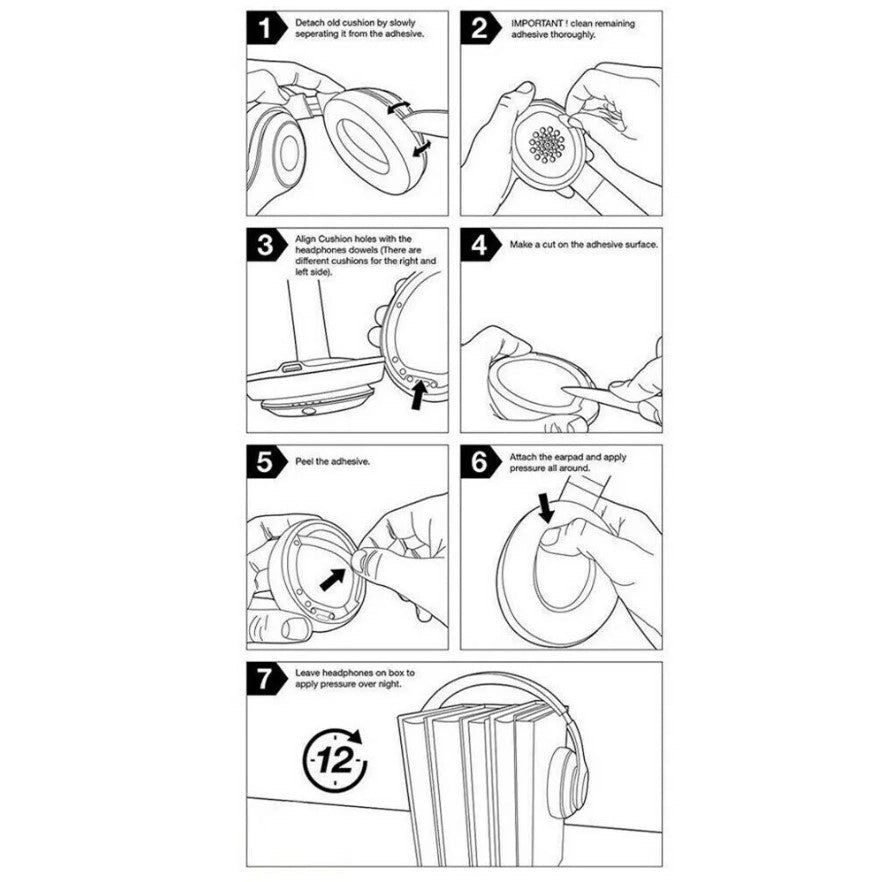 1 Detach old cushion by slowly seperating it from the adhesive.

2 IMPORTANT ! clean remaining adhesive thoroughly.

3 Align Cushion holes with the headphones dowels (There are different cushions for the right and left side).

4 Make a cut on the adhesive surface.

5 Peel the adhesive.

6 Attach the earpad and apply pressure all around.

7 Leave headphones on box to apply pressure over night.

12