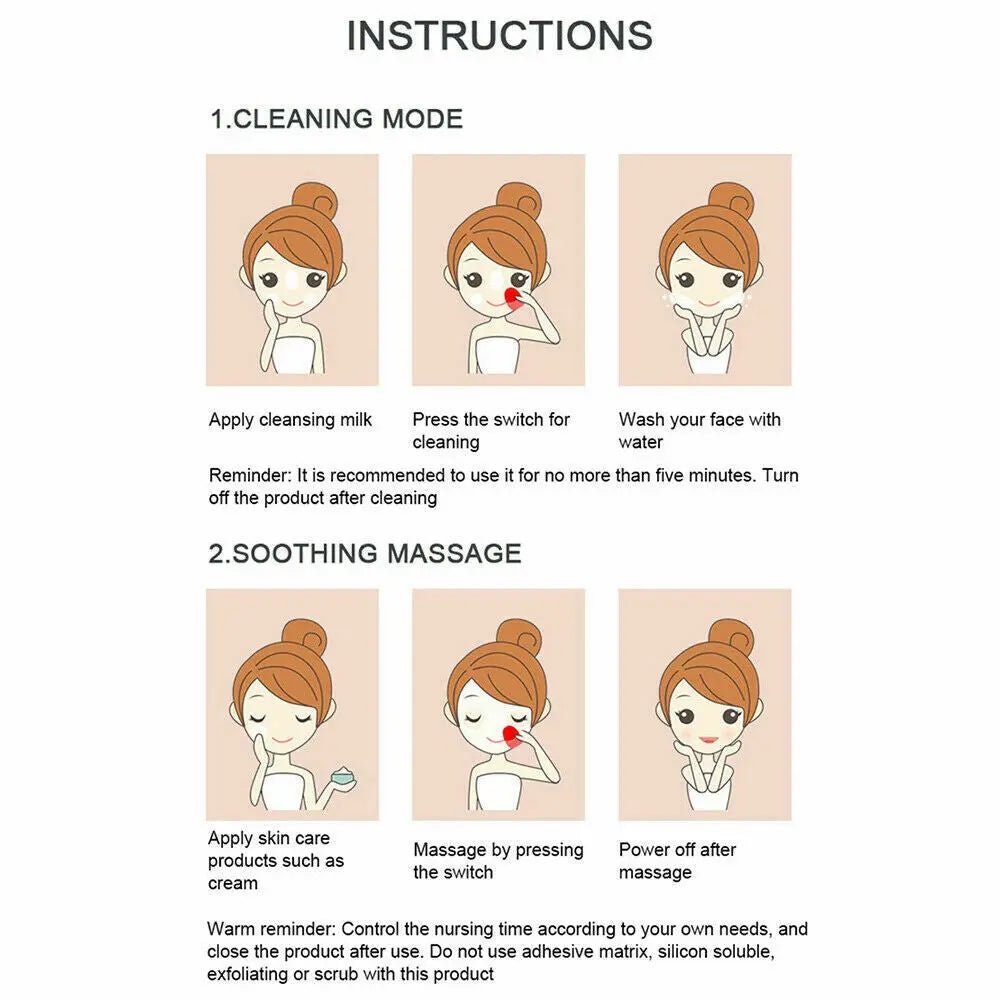 INSTRUCTIONS

1.CLEANING MODE

Apply cleansing milk

Press the switch for cleaning

Wash your face with water

Reminder: It is recommended to use it for no more than five minutes. Turn off the product after cleaning

2.SOOTHING MASSAGE

Apply skin care products such as cream

Massage by pressing the switch

Power off after massage

Warm reminder: Control the nursing time according to your own needs, and close the product after use. Do not use adhesive matrix, silicon soluble, exfoliating or scrub with this product