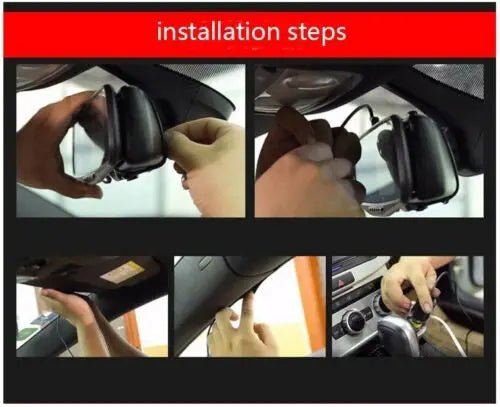 installation steps